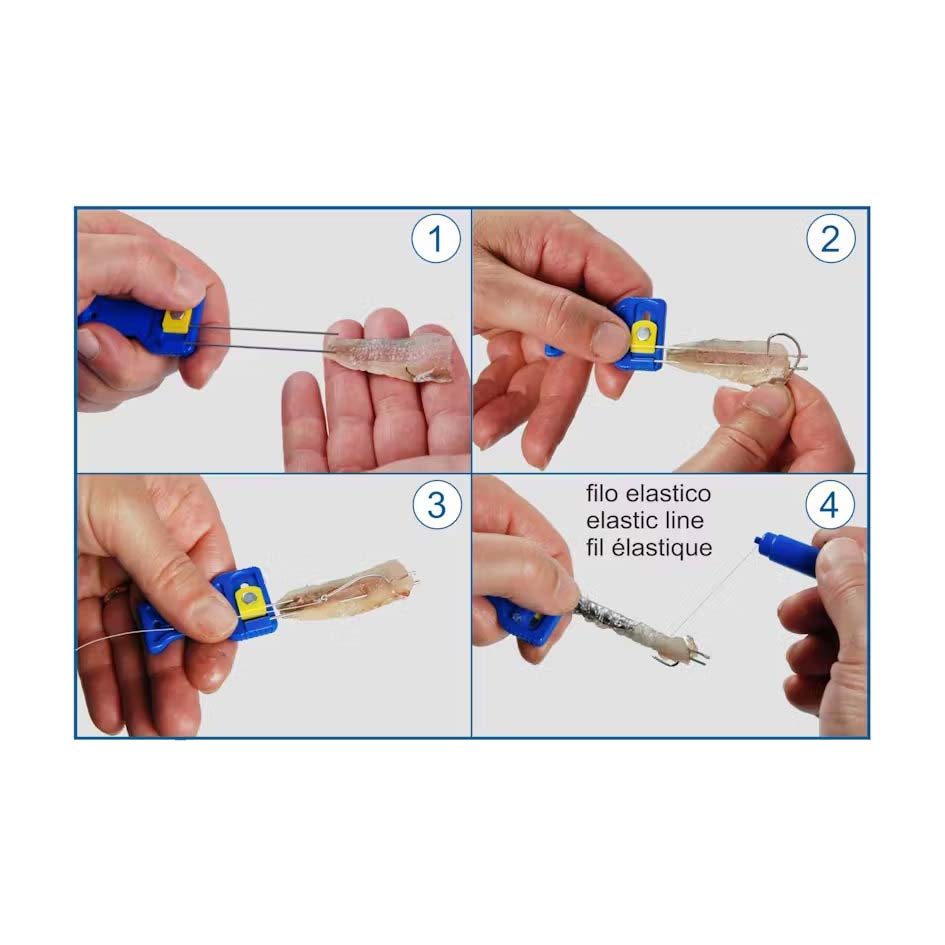 1

2

3

filo elastico
elastic line
fil élastique

4